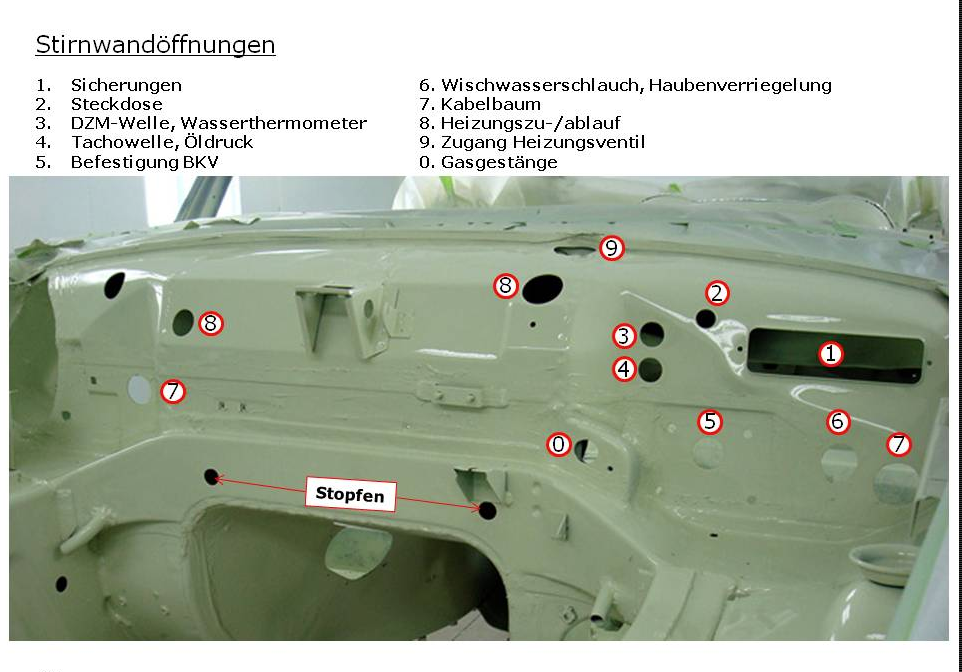 Stirnwandöffnungen

1. Sicherungen
2. Steckdose
3. DZM-Welle, Wasserthermometer
4. Tachowelle, Öldruck
5. Befestigung BKV

6. Wischwasserschlauch, Haubenverriegelung
7. Kabelbaum
8. Heizungszu-/ablauf
9. Zugang Heizungsventil
0. Gasgestänge

9
8
2
8
3
1
4
7
5
6
0
7
Stopfen